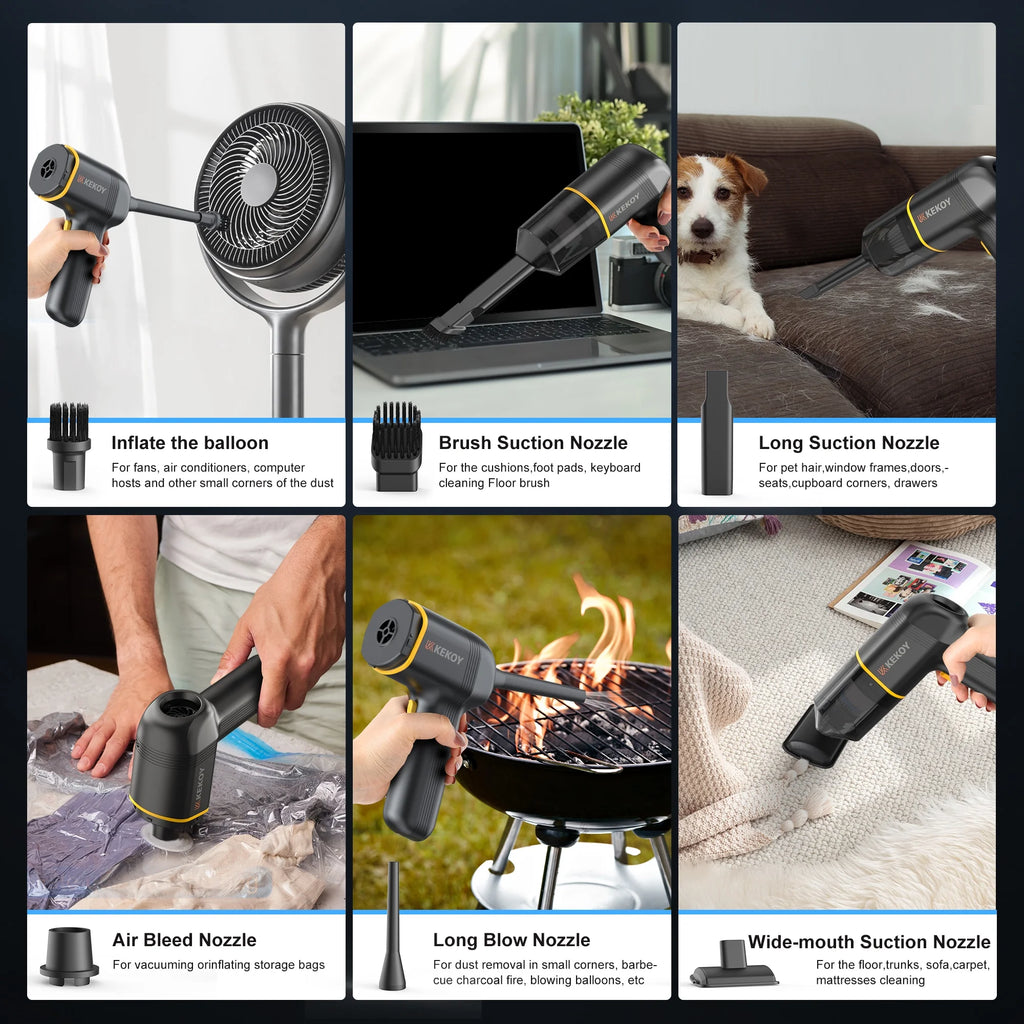 KEKOY

Inflate the balloon
For fans, air conditioners, computer hosts and other small corners of the dust

KEKOY

Brush Suction Nozzle
For the cushions,foot pads, keyboard cleaning Floor brush

KEKOY

Long Suction Nozzle
For pet hair,window frames,doors,-seats,cupboard corners, drawers

KEKOY

Air Bleed Nozzle
For vacuuming orinflating storage bags

KEKOY

Long Blow Nozzle
For dust removal in small corners, barbecue charcoal fire, blowing balloons, etc

KEKOY

Wide-mouth Suction Nozzle
For the floor,trunks, sofa,carpet, mattresses cleaning