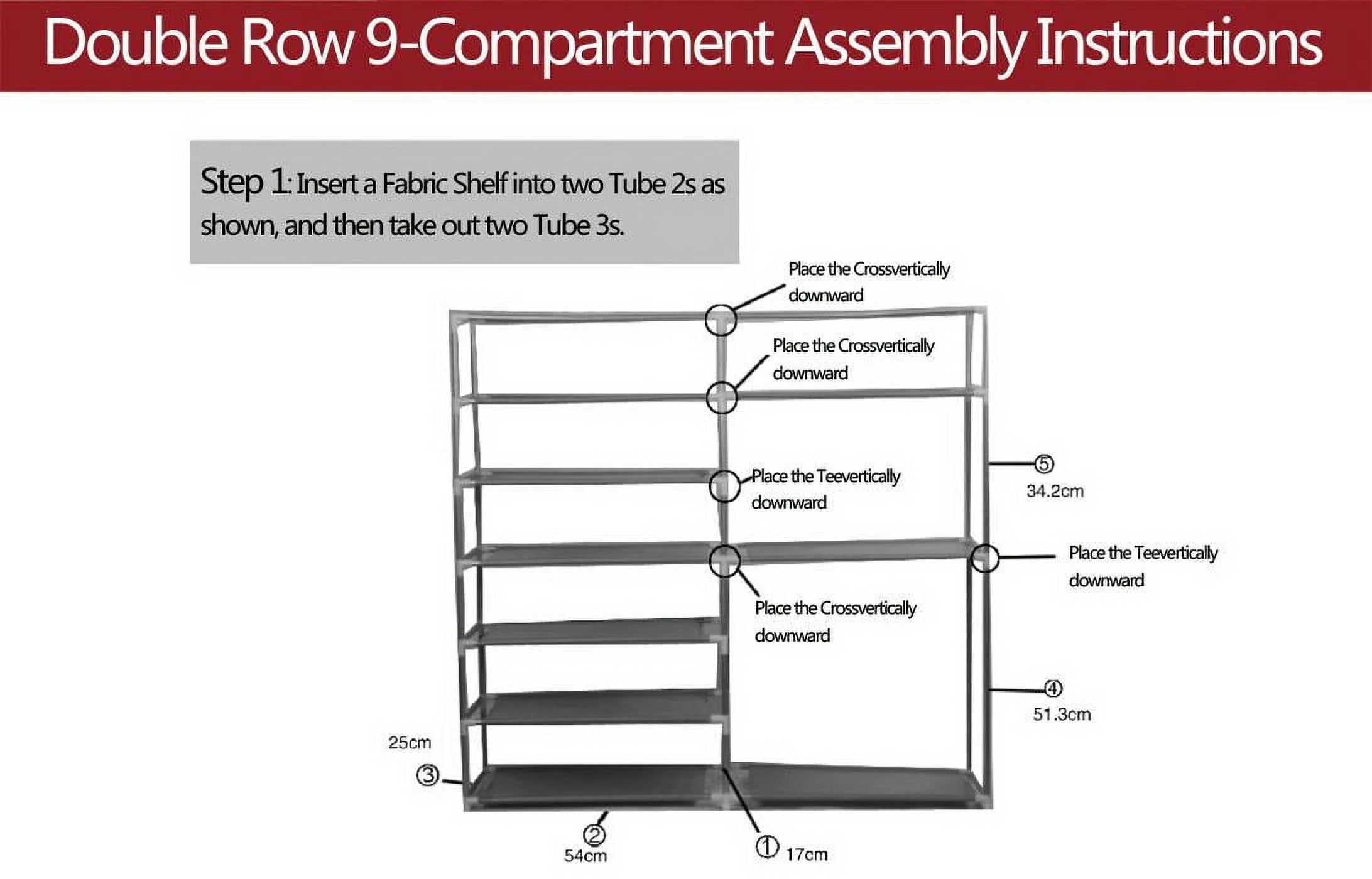 Double Row 9-Compartment Assembly Instructions

Step 1: Insert a Fabric Shelf into two Tube 2s as shown, and then take out two Tube 3s.

Place the Crossvertically downward

Place the Crossvertically downward

Place the Teevertically downward

⑤
34.2cm

Place the Teevertically downward

Place the Crossvertically downward

④
51.3cm

25cm
③

②
54cm

① 17cm