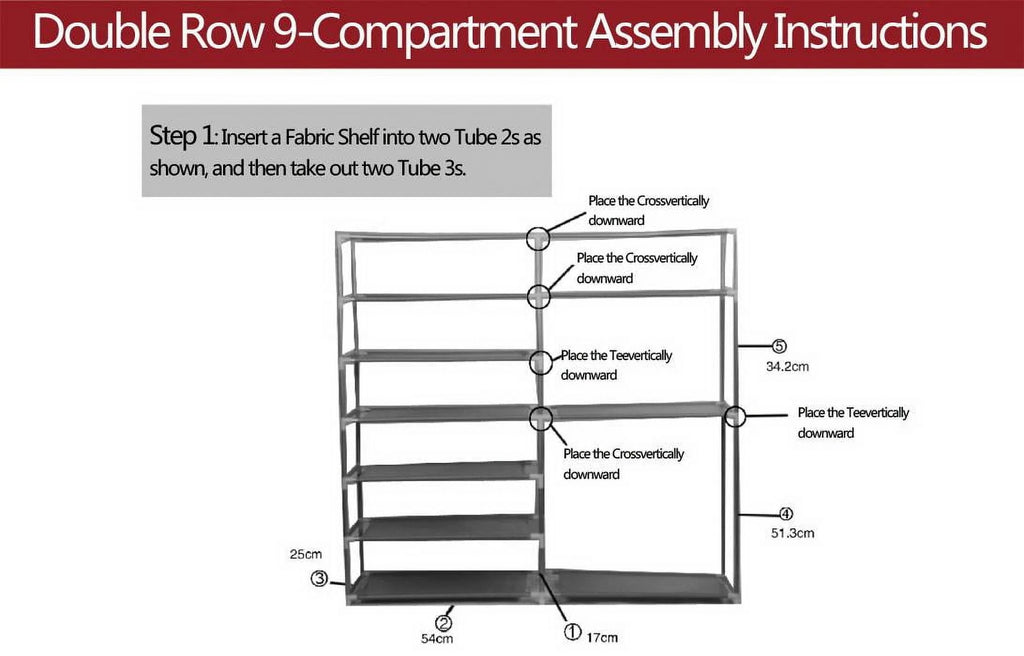 Double Row 9-Compartment Assembly Instructions

Step 1: Insert a Fabric Shelf into two Tube 2s as shown, and then take out two Tube 3s.

Place the Crossvertically downward

Place the Crossvertically downward

Place the Teevertically downward

⑤ 34.2cm

Place the Teevertically downward

Place the Crossvertically downward

④ 51.3cm

25cm

③

② 54cm

① 17cm