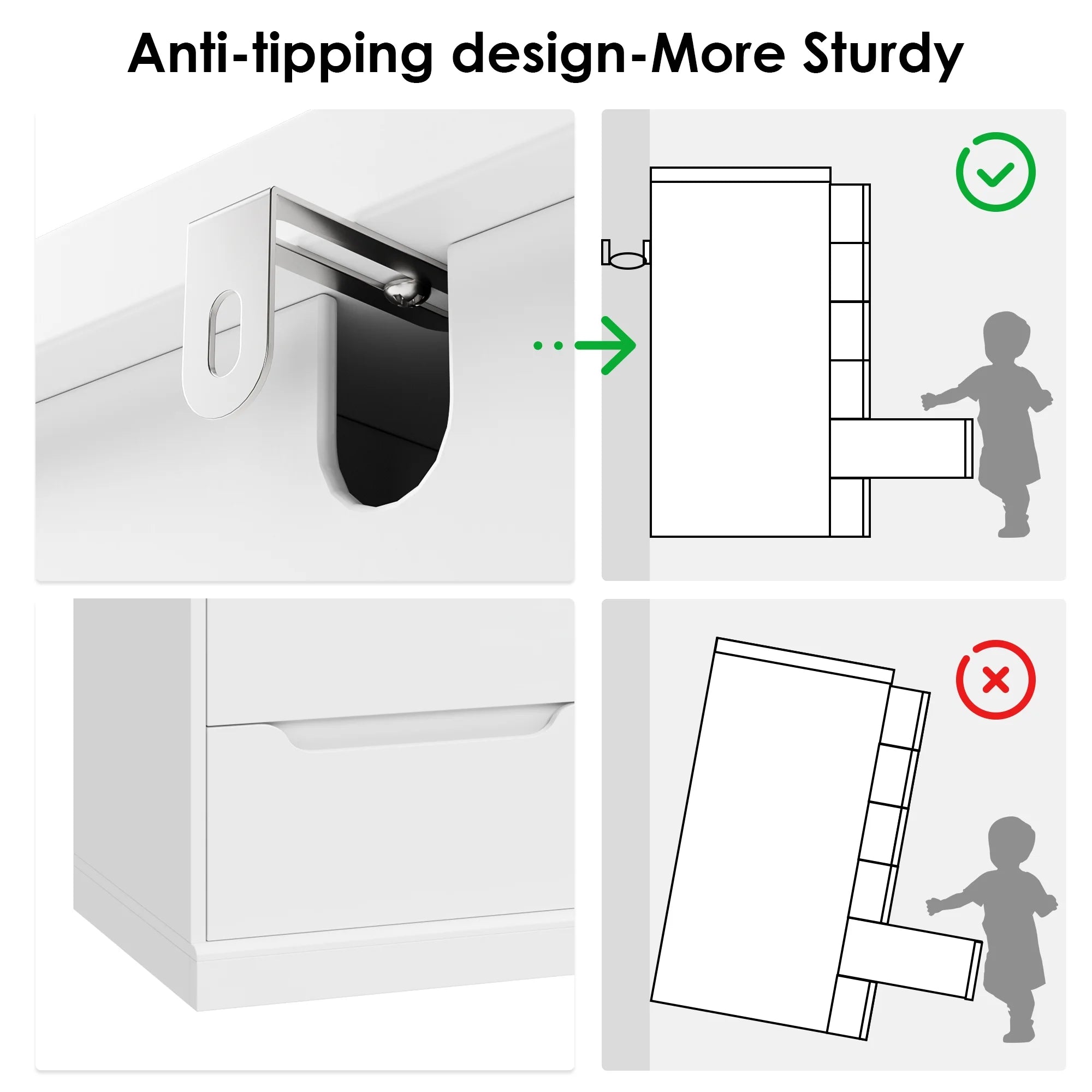 Anti-tipping design-More Sturdy