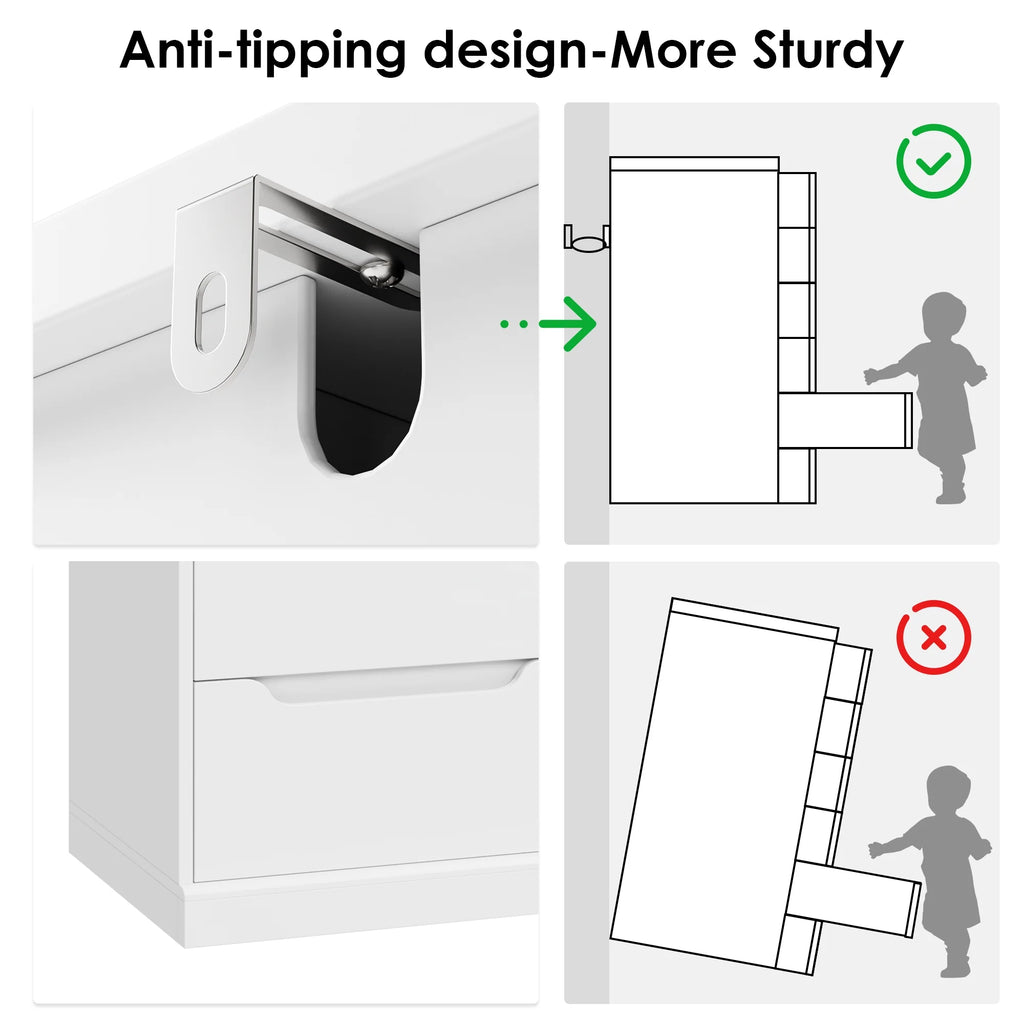 Anti-tipping design-More Sturdy