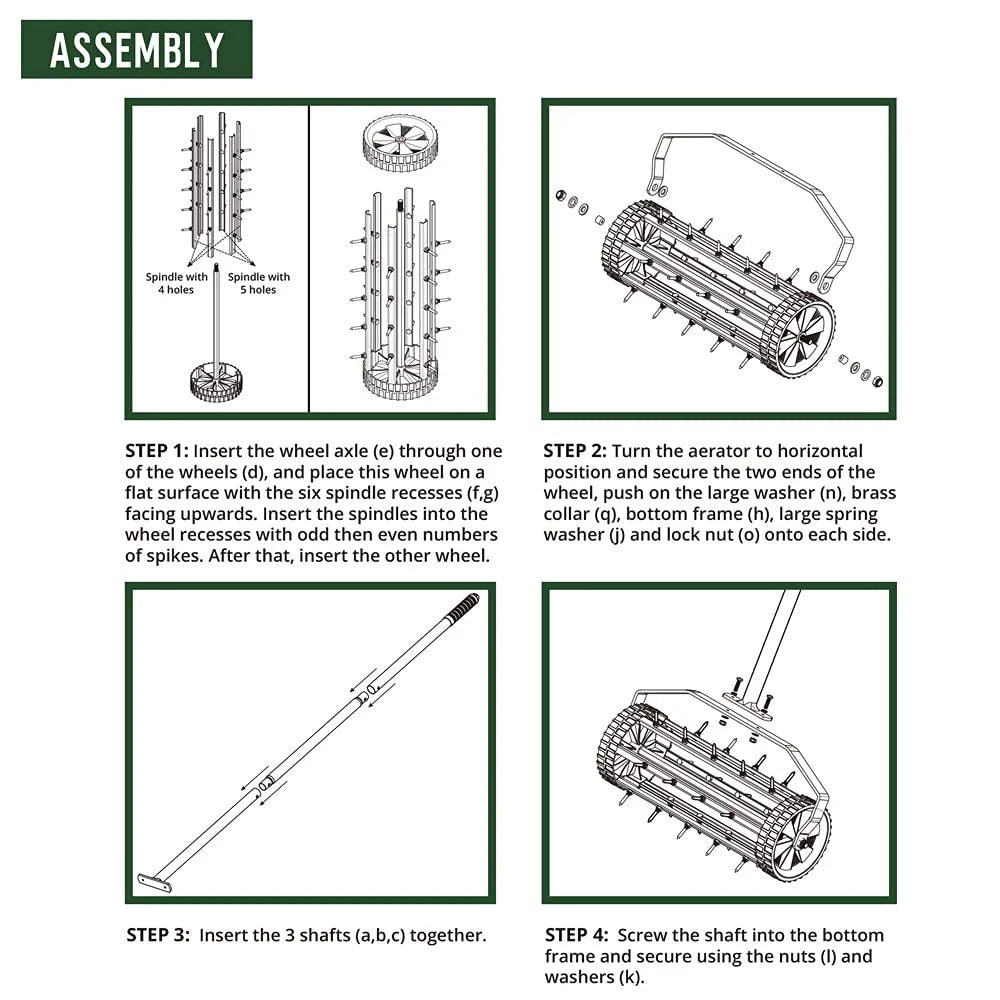 ASSEMBLY

Spindle with 4 holes

Spindle with 5 holes

STEP 1: Insert the wheel axle (e) through one of the wheels (d), and place this wheel on a flat surface with the six spindle recesses (f,g) facing upwards. Insert the spindles into the wheel recesses with odd then even numbers of spikes. After that, insert the other wheel.

STEP 2: Turn the aerator to horizontal position and secure the two ends of the wheel, push on the large washer (n), brass collar (q), bottom frame (h), large spring washer (j) and lock nut (o) onto each side.

STEP 3: Insert the 3 shafts (a,b,c) together.

STEP 4: Screw the shaft into the bottom frame and secure using the nuts (l) and washers (k).