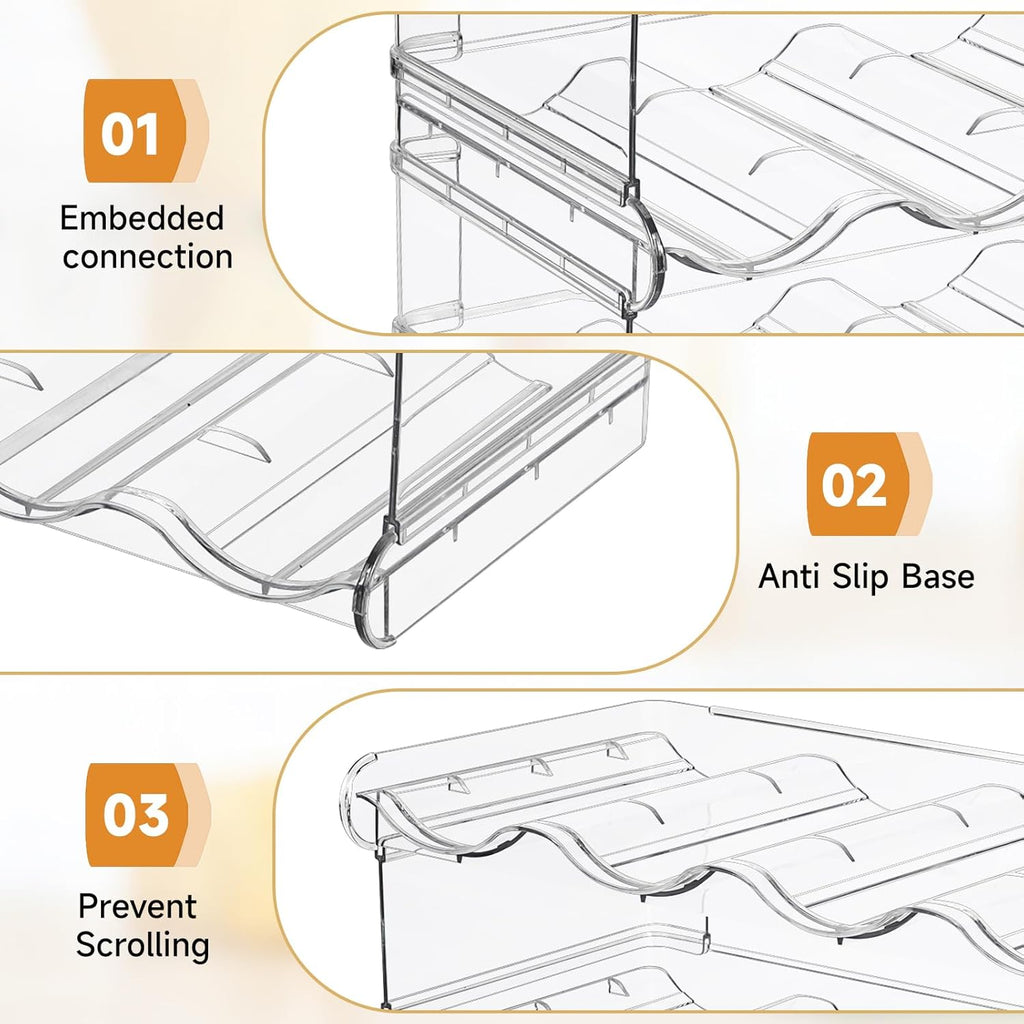 01

Embedded connection

02

Anti Slip Base

03

Prevent Scrolling